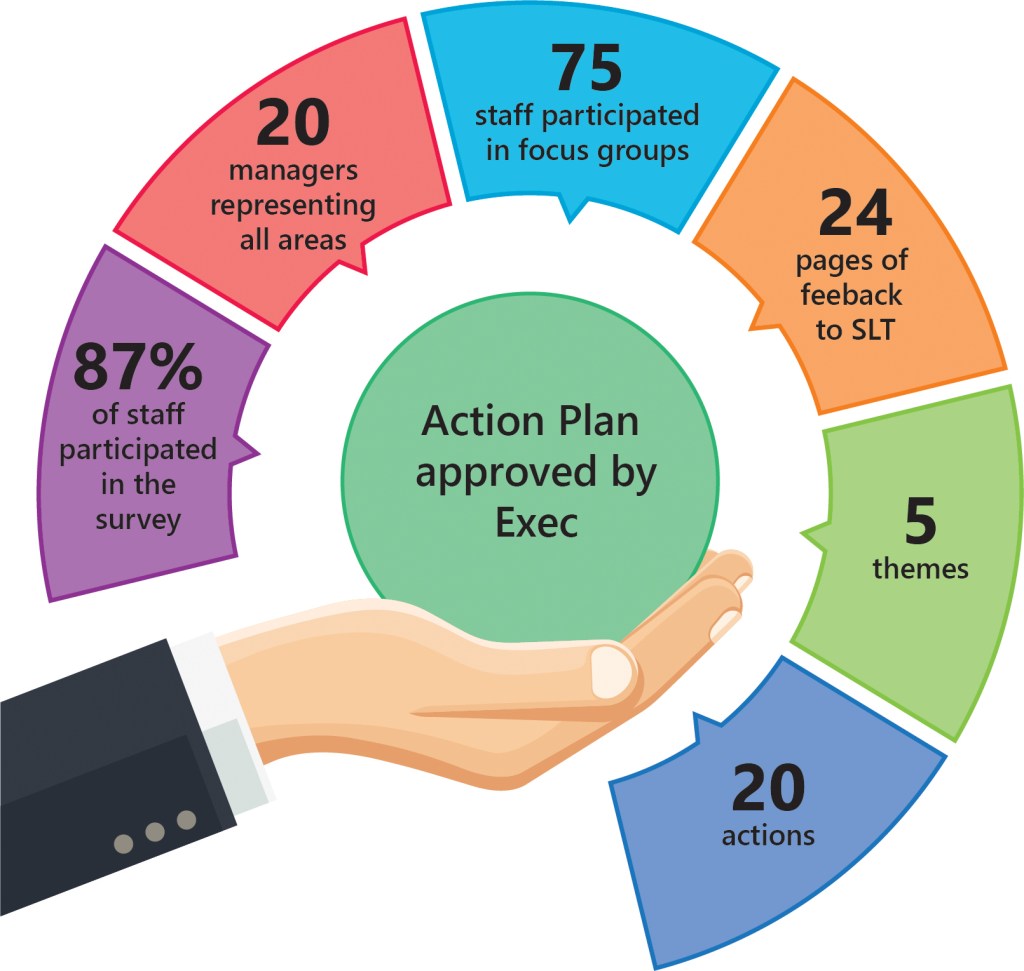 87%
of staff participated in the survey

20
managers representing all areas

75
staff participated in focus groups

24
pages of feeback to SLT

5
themes

20
actions

Action Plan approved by Exec